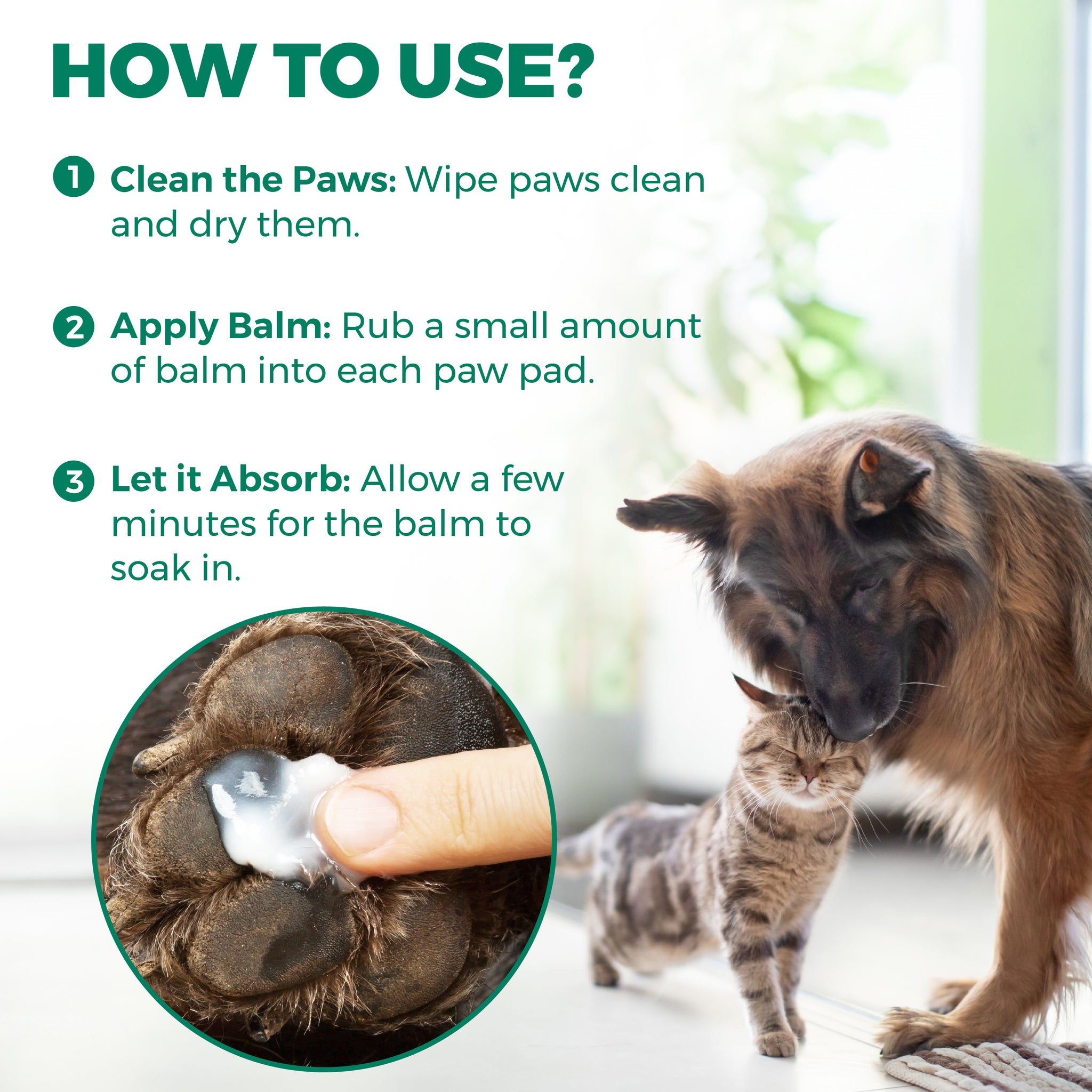 HOW TO USE?

1 Clean the Paws: Wipe paws clean and dry them.

2 Apply Balm: Rub a small amount of balm into each paw pad.

3 Let it Absorb: Allow a few minutes for the balm to soak in.